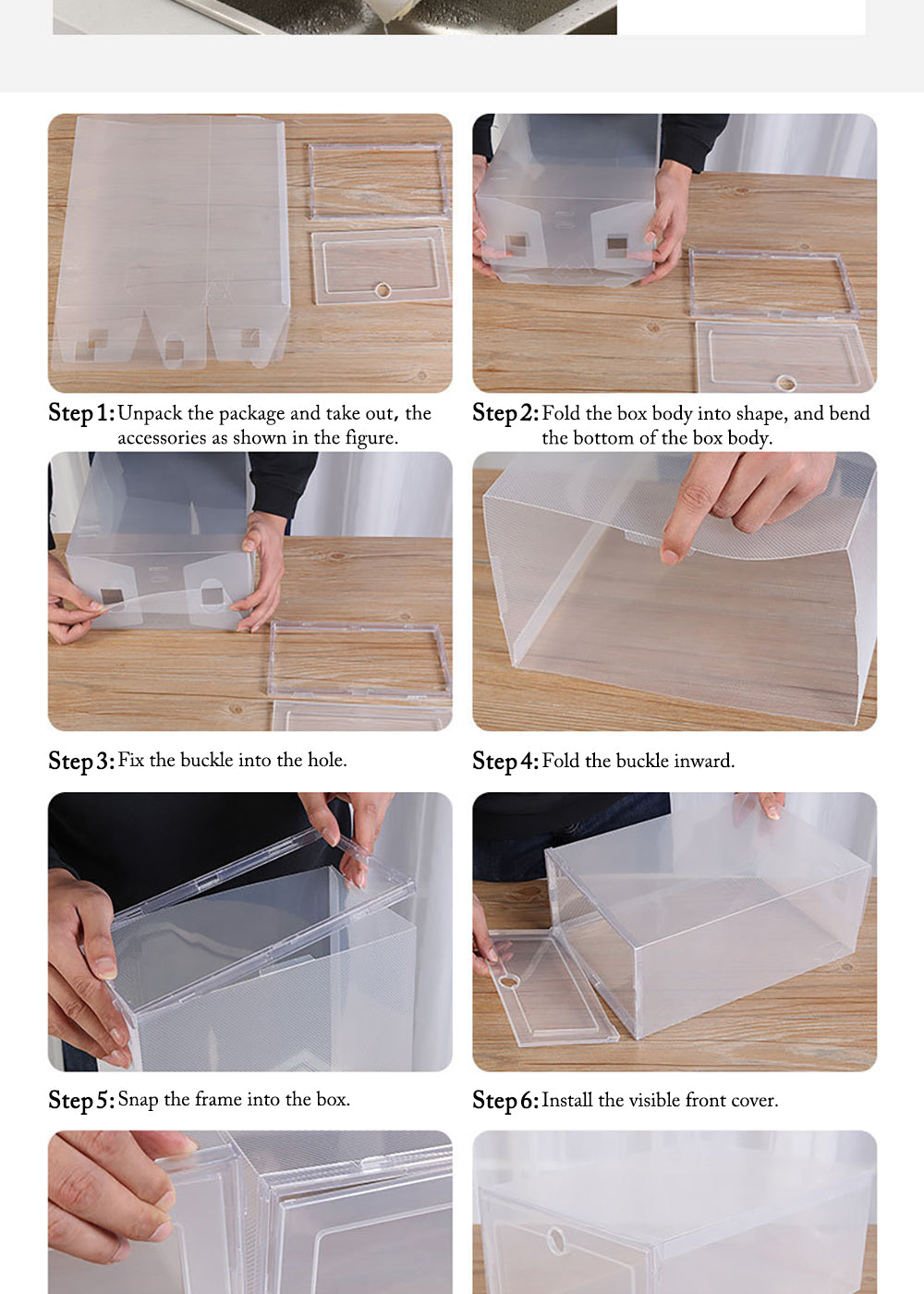 Step 1: Unpack the package and take out, the accessories as shown in the figure.

Step 2: Fold the box body into shape, and bend the bottom of the box body.

Step 3: Fix the buckle into the hole.

Step 4: Fold the buckle inward.

Step 5: Snap the frame into the box.

Step 6: Install the visible front cover.