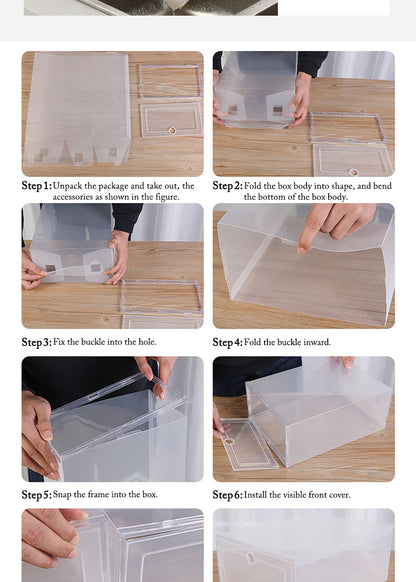 Step 1: Unpack the package and take out, the accessories as shown in the figure.

Step 2: Fold the box body into shape, and bend the bottom of the box body.

Step 3: Fix the buckle into the hole.

Step 4: Fold the buckle inward.

Step 5: Snap the frame into the box.

Step 6: Install the visible front cover.