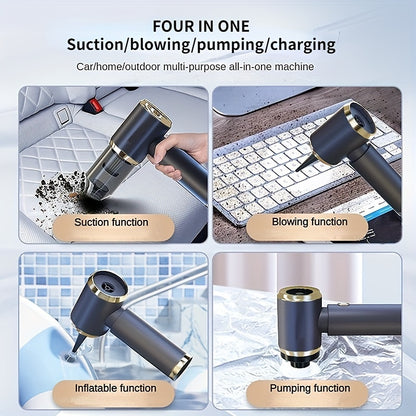 FOUR IN ONE
Suction/blowing/pumping/charging

Car/home/outdoor multi-purpose all-in-one machine

Suction function

Blowing function

Inflatable function

Pumping function