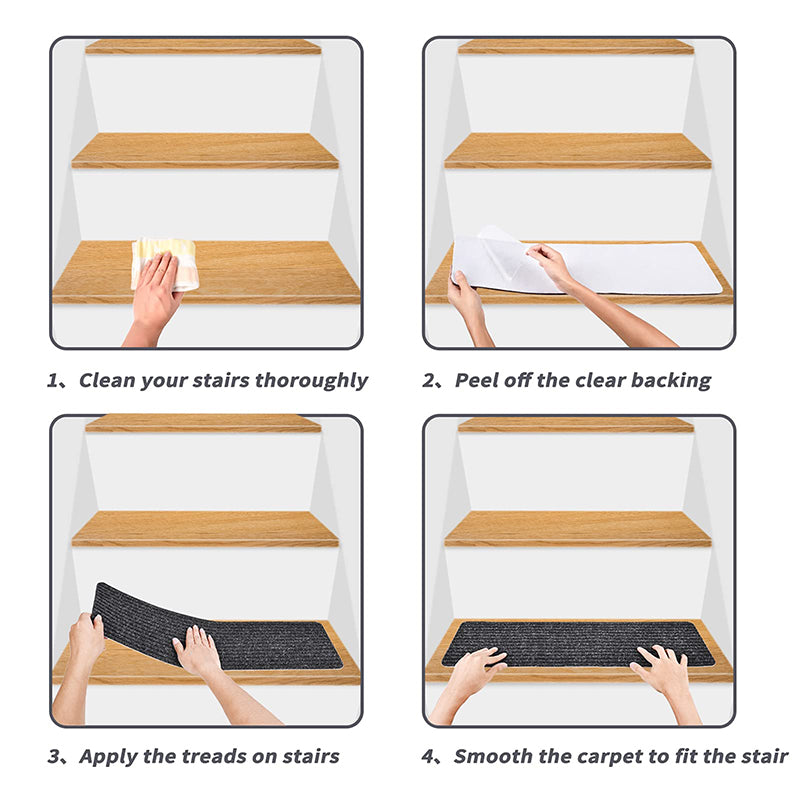 1、Clean your stairs thoroughly

2、Peel off the clear backing

3、Apply the treads on stairs

4、Smooth the carpet to fit the stair