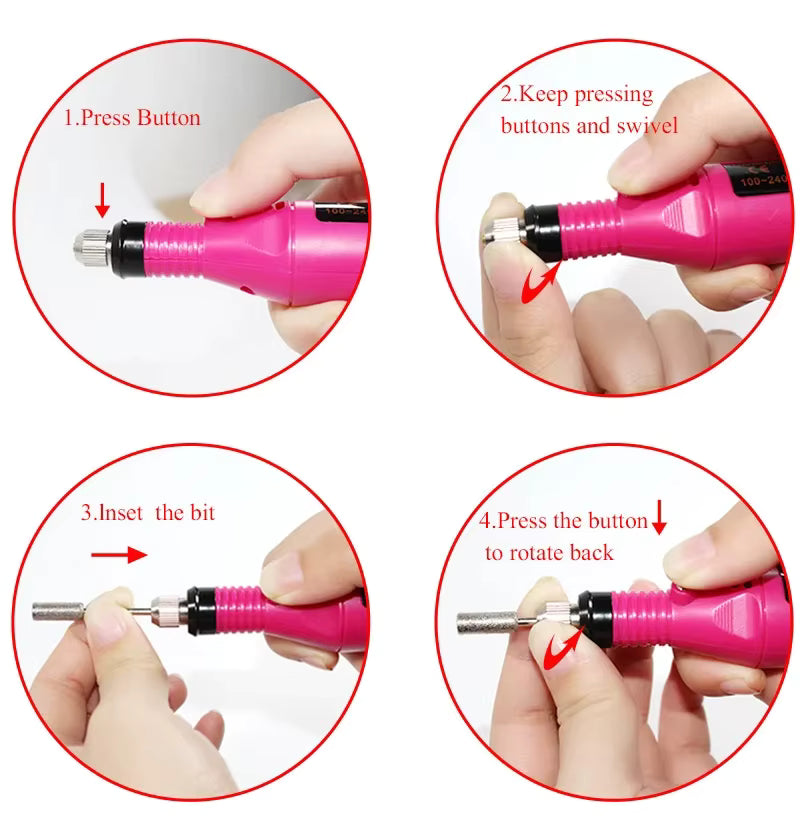 1.Press Button

100~24

2.Keep pressing buttons and swivel

100~240

3.Inset the bit

4.Press the button to rotate back