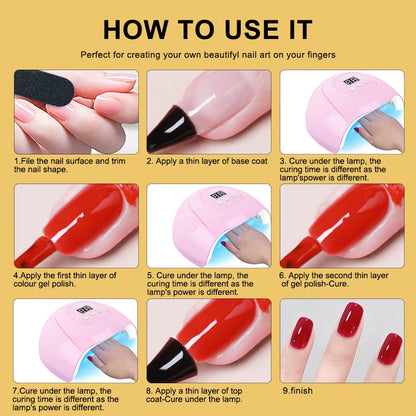 HOW TO USE IT

Perfect for creating your own beautifyl nail art on your fingers

1.File the nail surface and trim the nail shape.

2. Apply a thin layer of base coat

3. Cure under the lamp, the curing time is different as the lamp'spower is different.

4.Apply the first thin layer of colour gel polish.

5. Cure under the lamp, the curing time is different as the lamp's power is different.

6. Apply the second thin layer of gel polish-Cure.

7.Cure under the lamp, the curing time is different as the lamp's power is different.

8. Apply a thin layer of top coat-Cure under the lamp.

9.finish